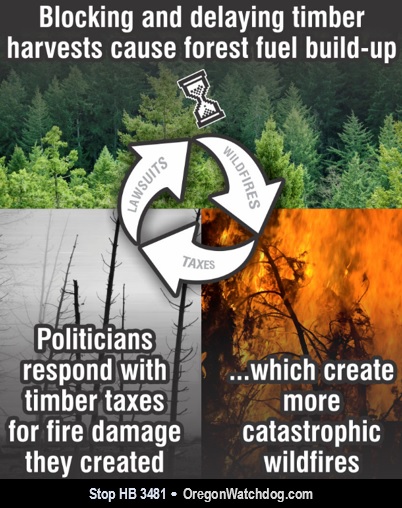 Blocking and delaying timber harvests cause forest fuel build-up

LAWSUITS
WILDFIRES
TAXES

Politicians respond with timber taxes for fire damage they created

...which create more catastrophic wildfires

Stop HB 3481 • OregonWatchdog.com